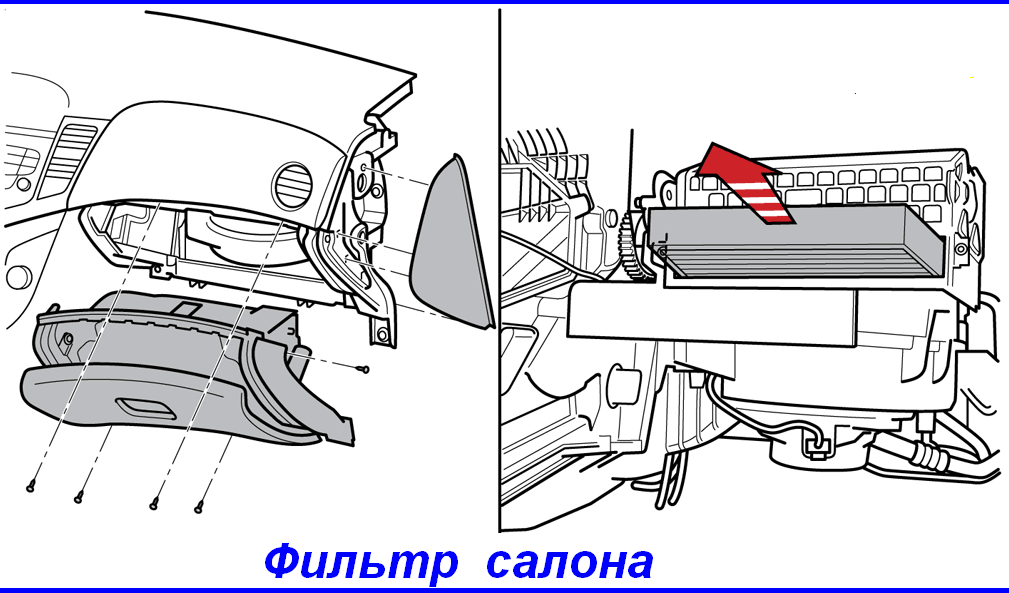 Фильтр салона