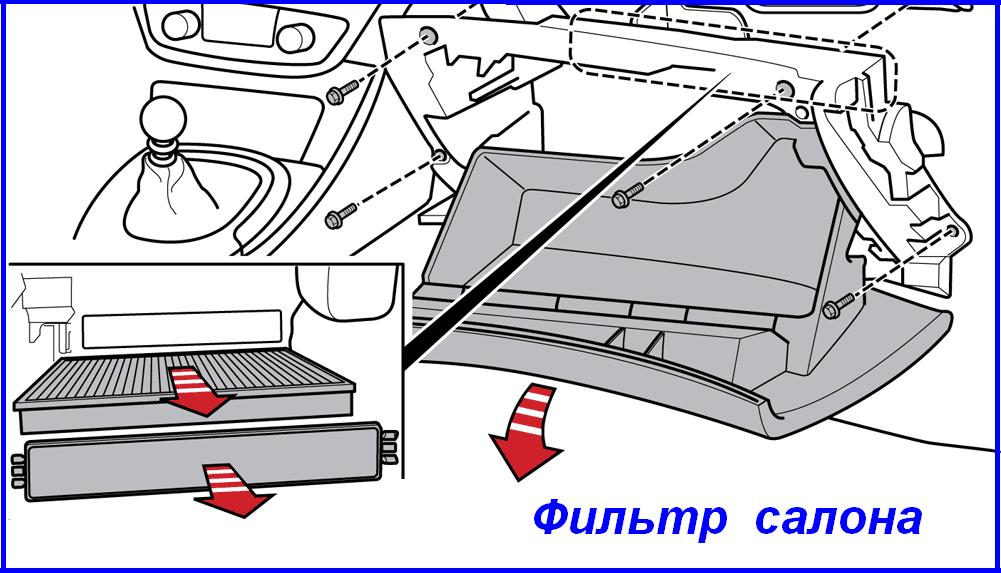 Фильтр салона