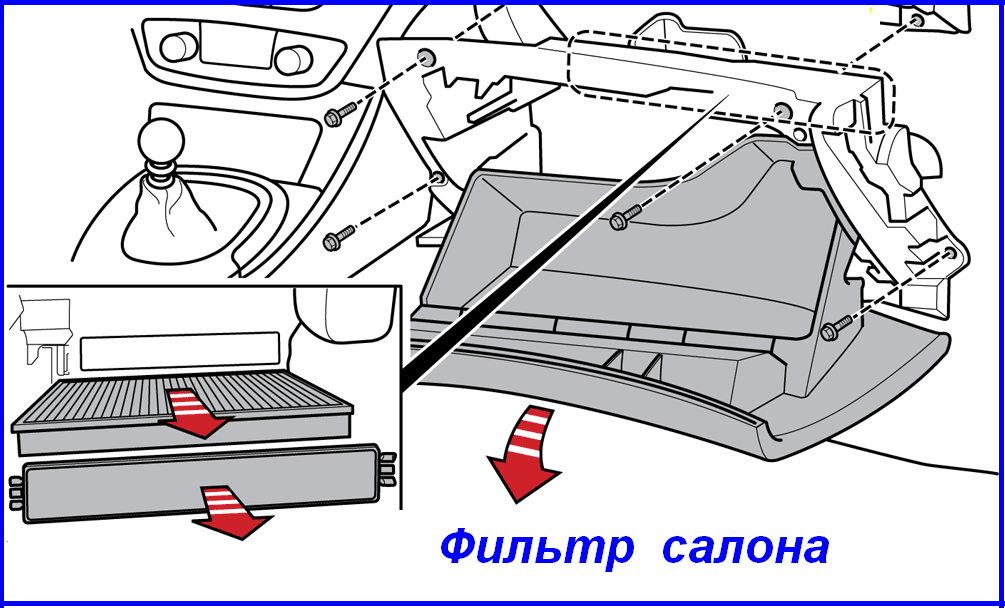 Фильтр салона