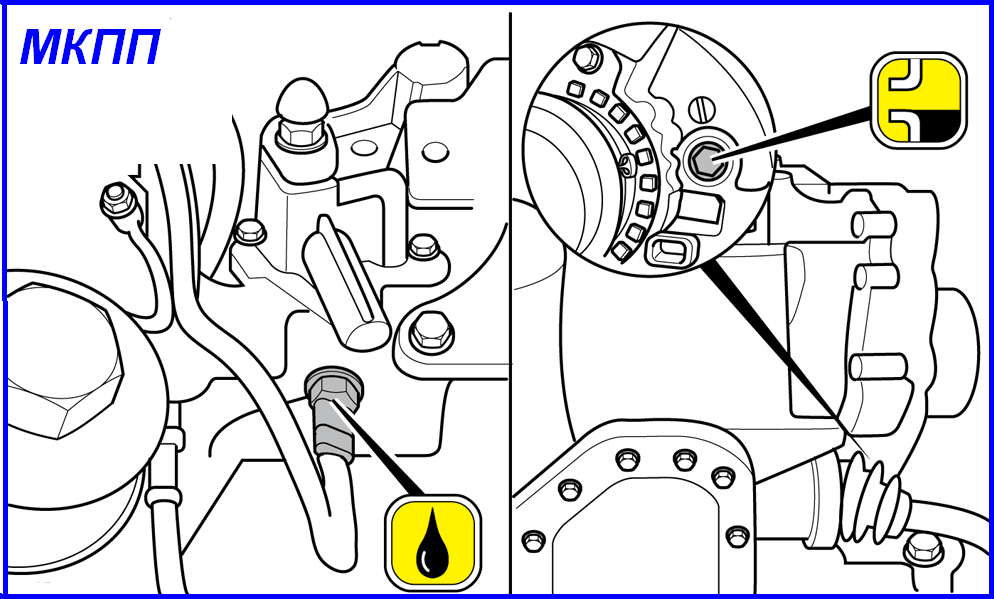 МКПП