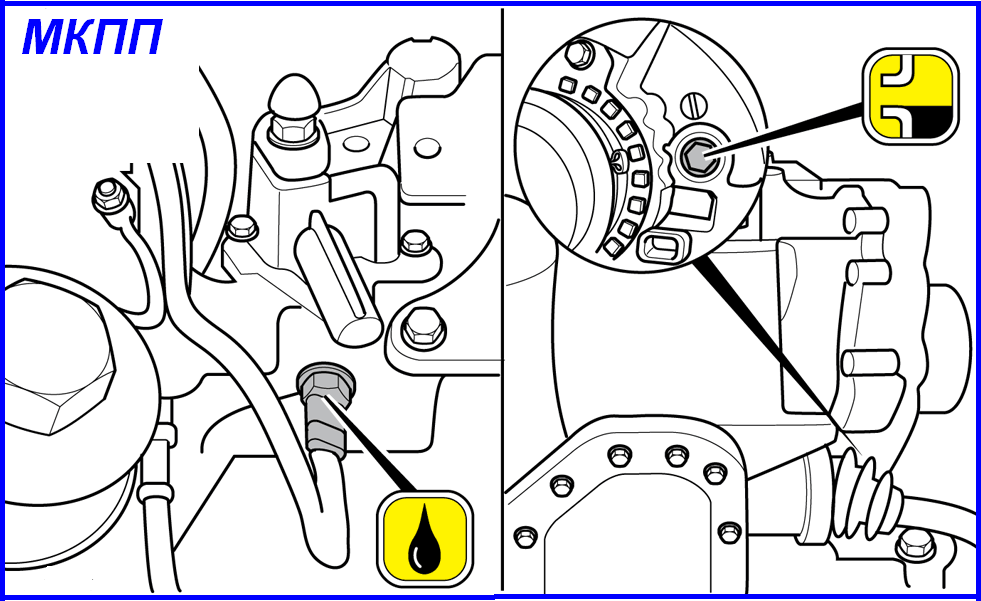 МКПП