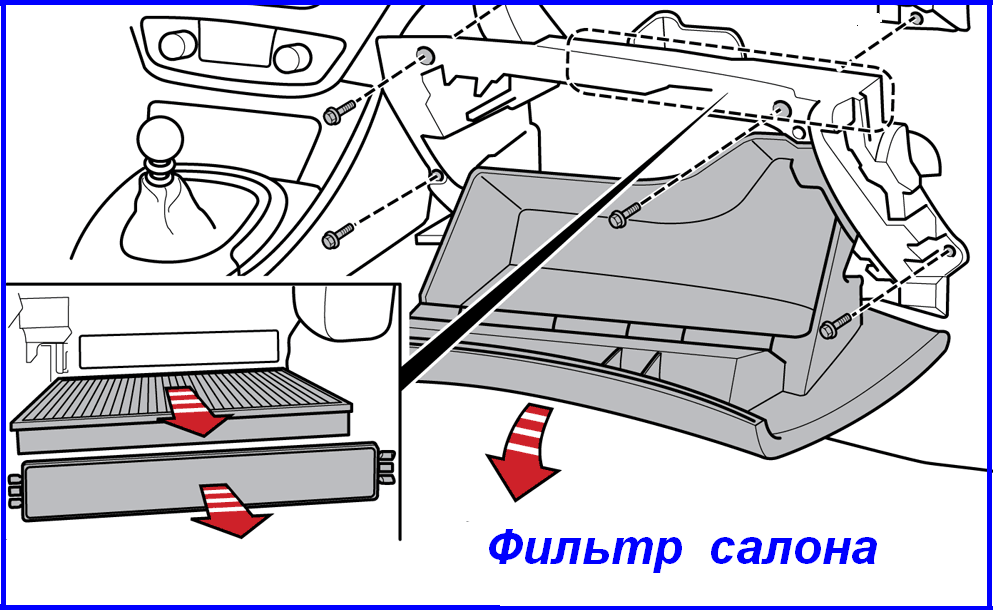 Фильтр салона