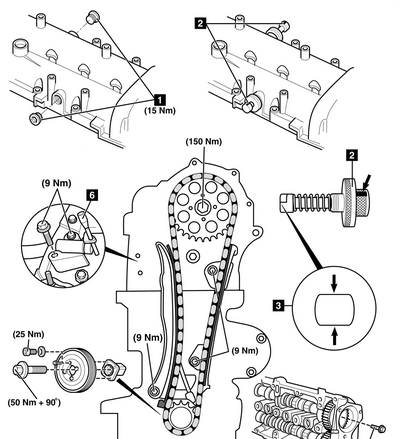 1
(15 Nm)

2

(150 Nm)

2

(9 Nm)
6

3

(25 Nm)

(9 Nm)

(9 Nm)

(50 Nm + 90°)