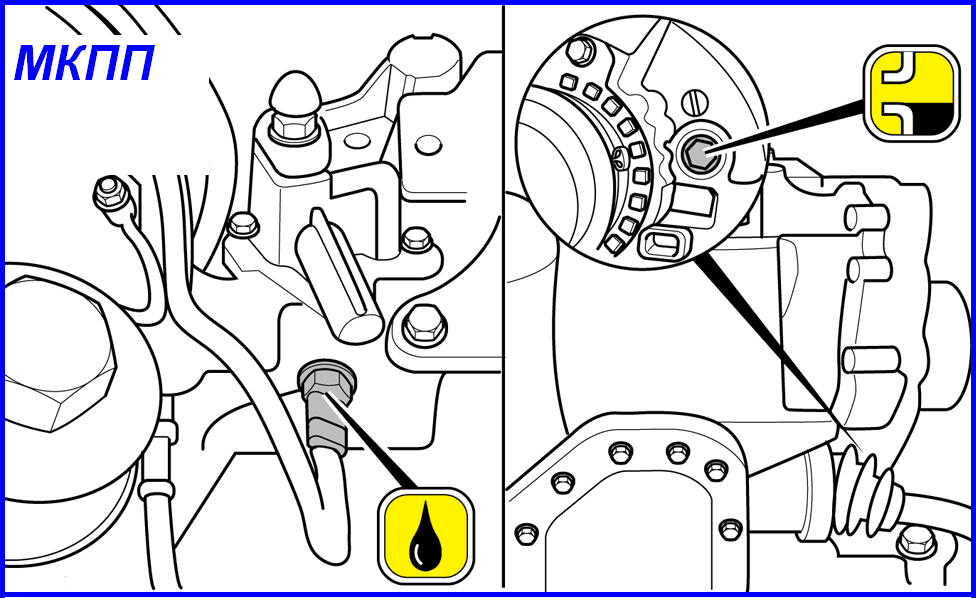 МКПП