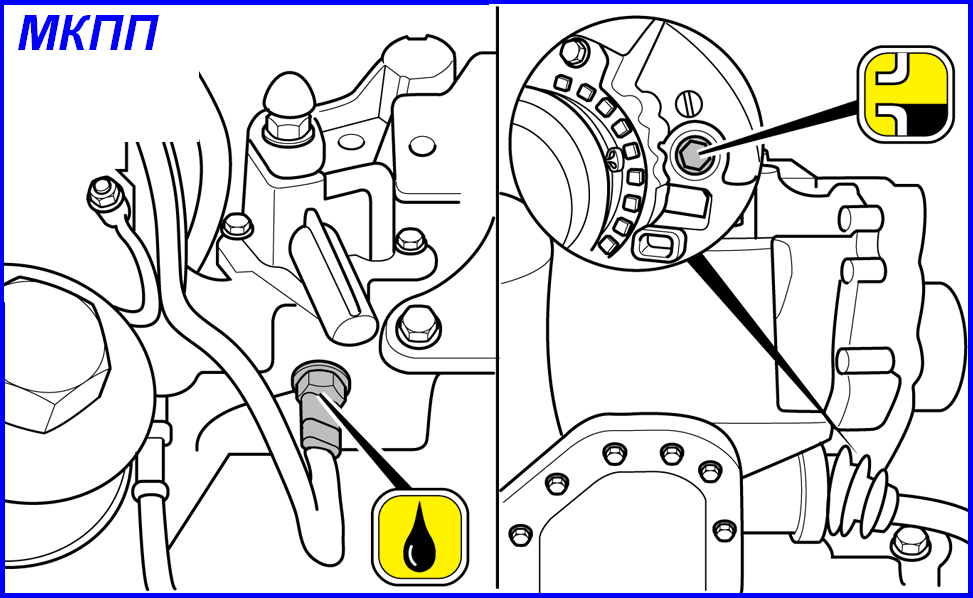 МКПП