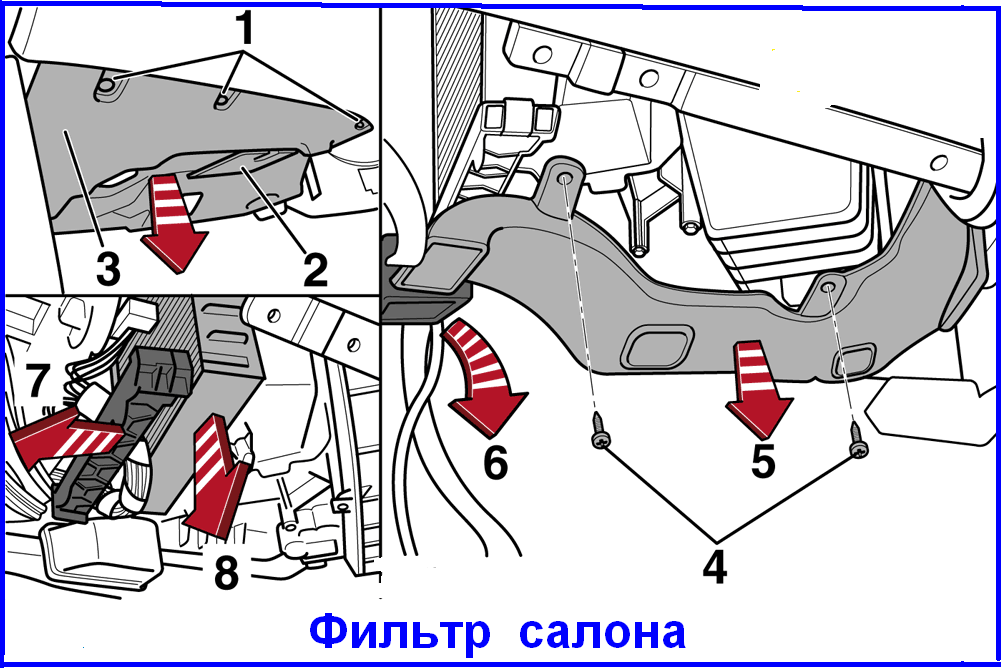 1

3

2

7

8

6

5

4

Фильтр салона