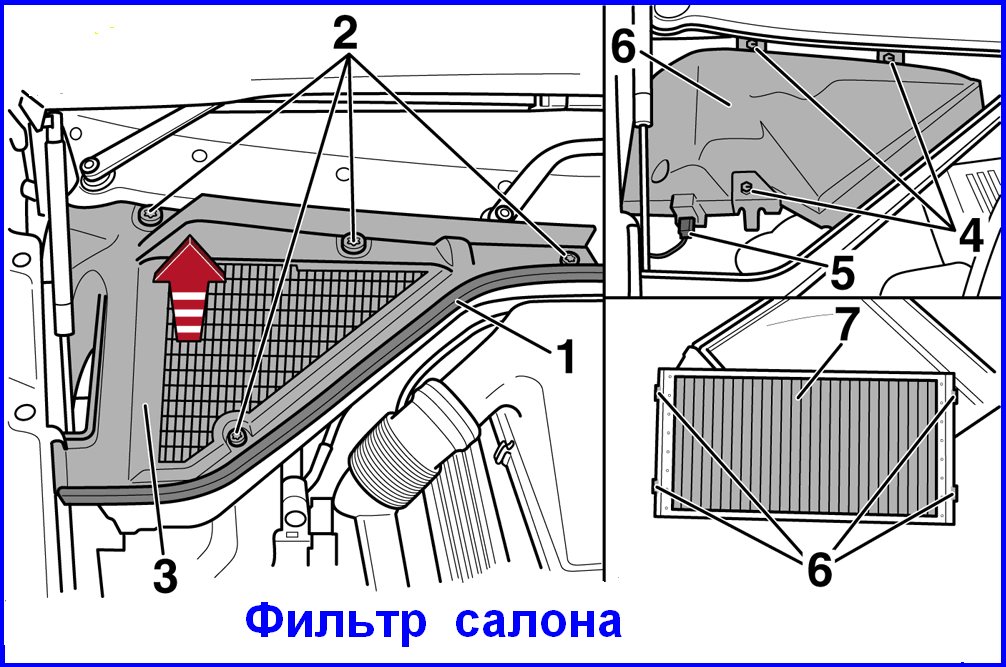 2
1
3
6
4
5
7
6
Фильтр салона