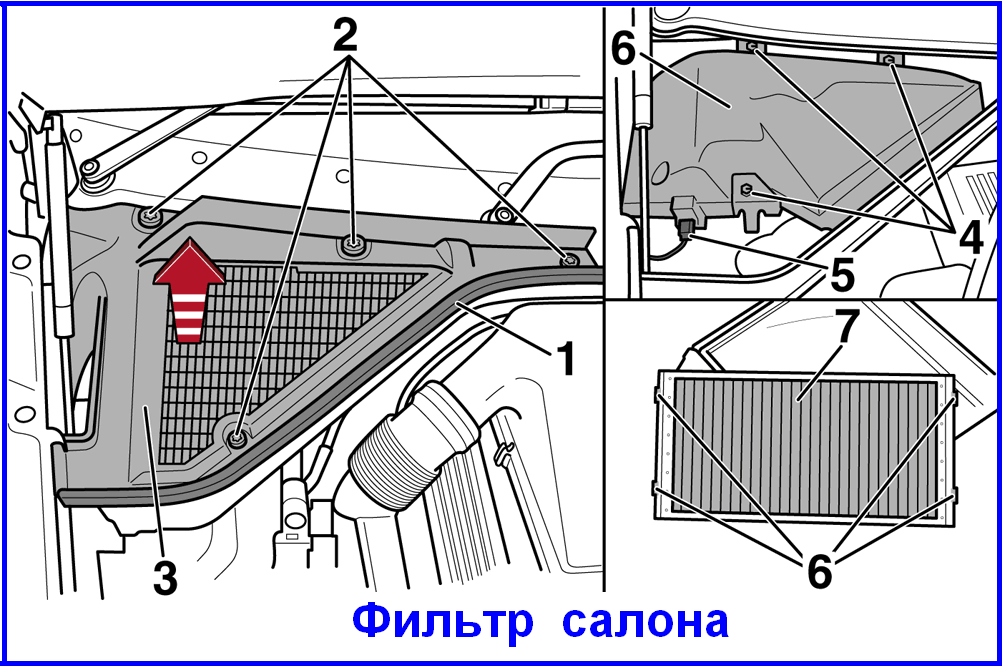 2
1
3
6
4
5
7
6
Фильтр салона