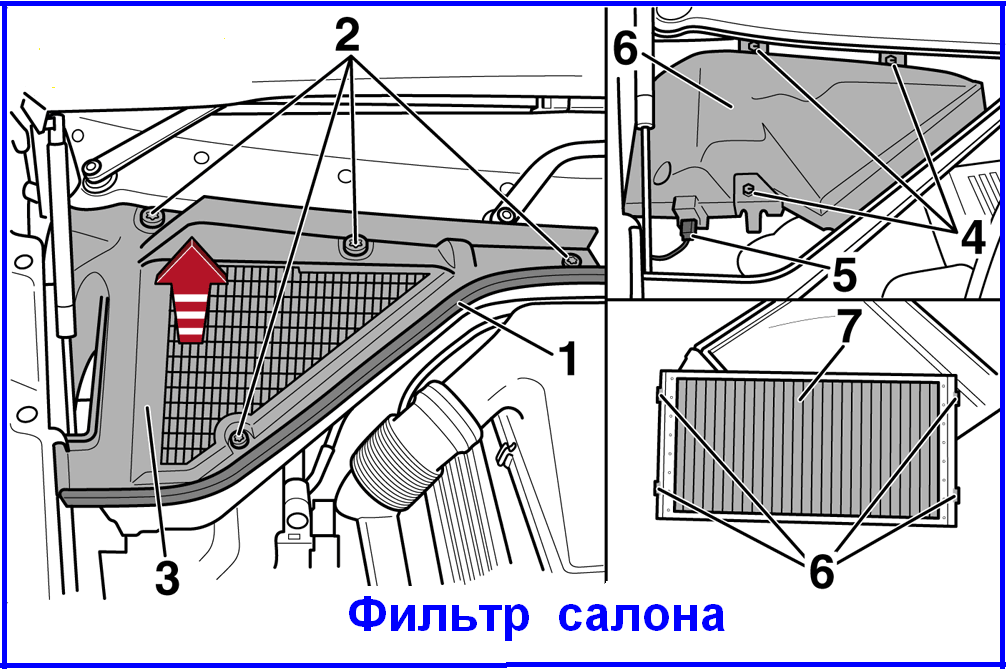 2
1
3
6
4
5
7
6
Фильтр салона