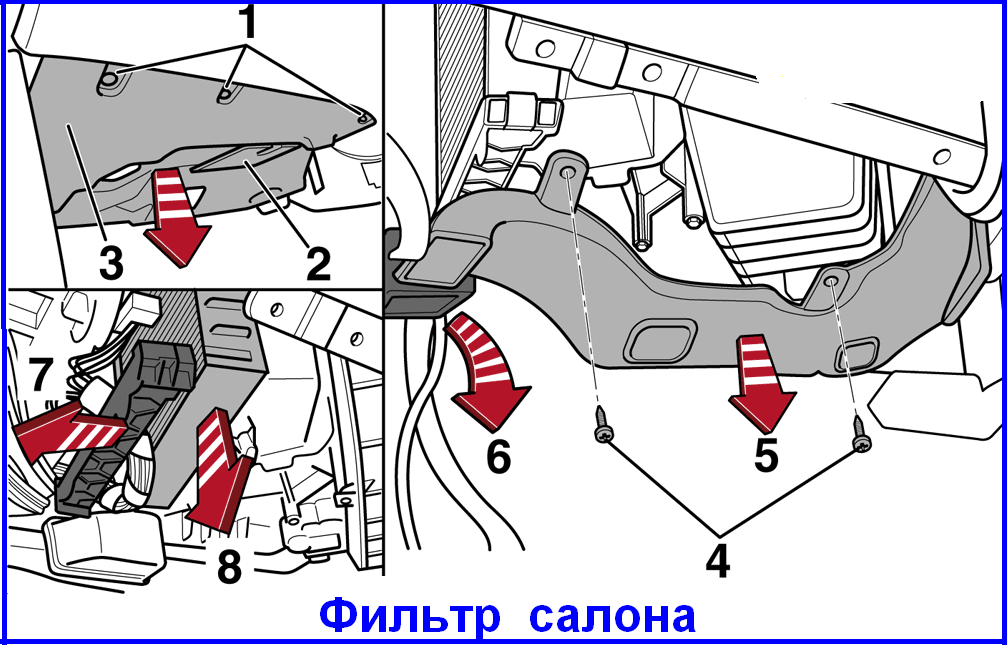 1
3
2
7
8
6
5
4
Фильтр салона