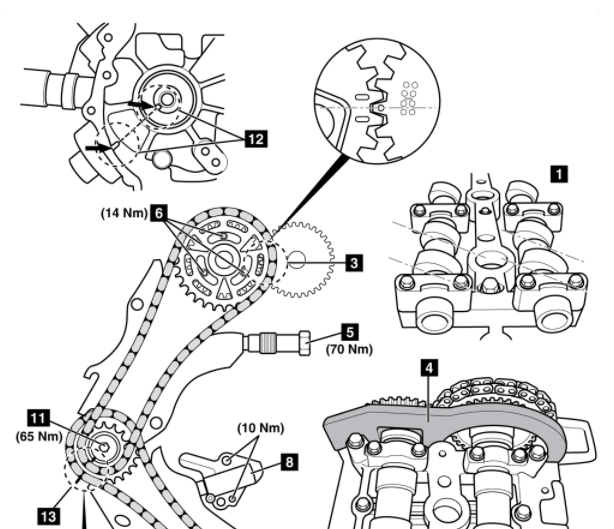 12
1
(14 Nm) 6
3
5
(70 Nm)
4
11
(65 Nm)
(10 Nm)
8
13