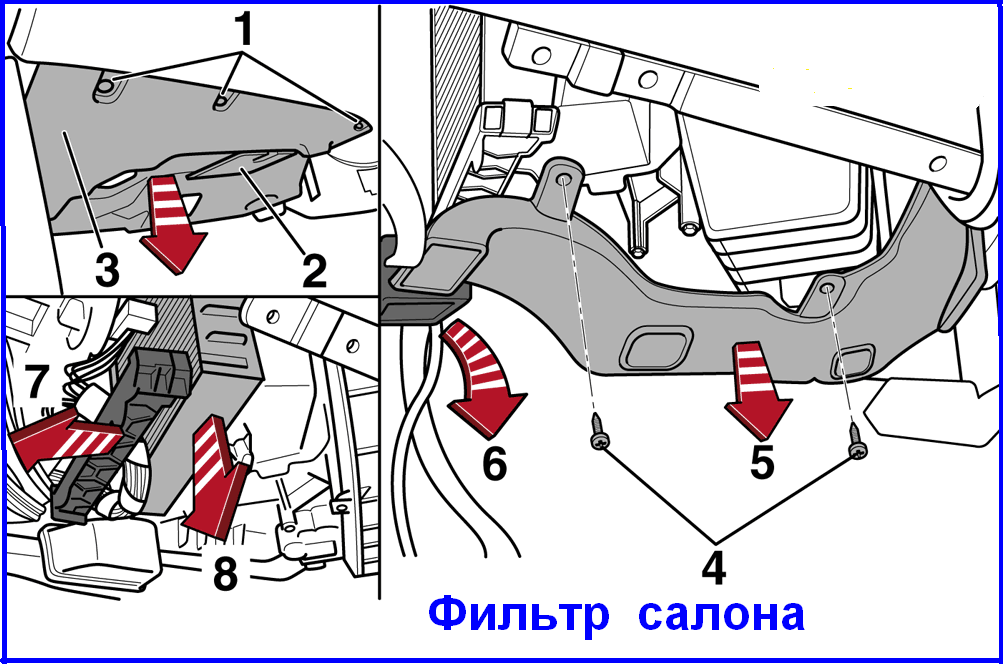 1
3
2
7
8
6
5
4
Фильтр салона