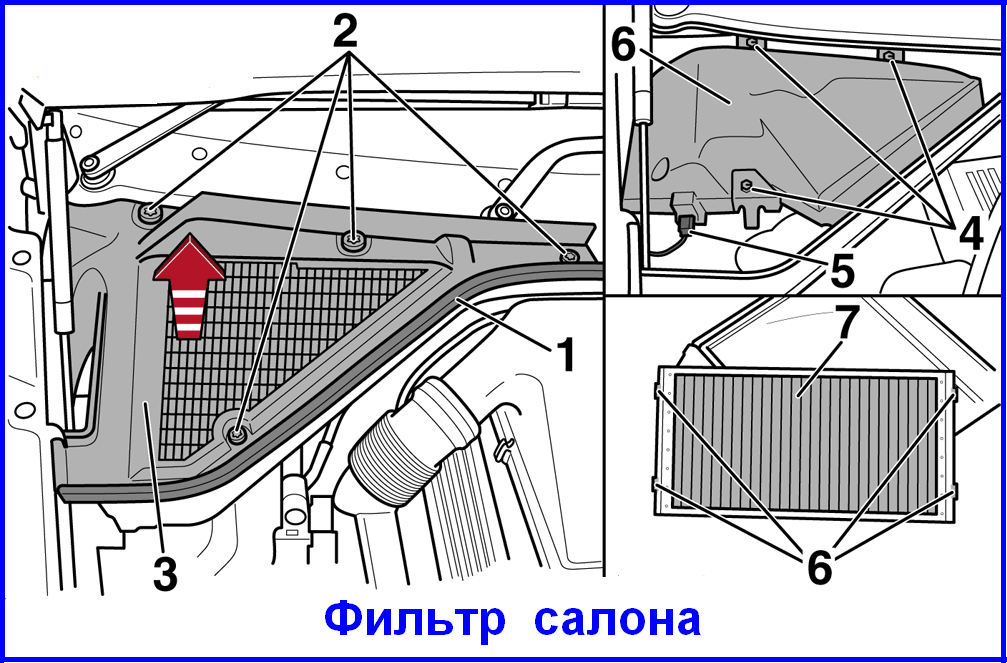 2
1
3
6
4
5
7
6
Фильтр салона