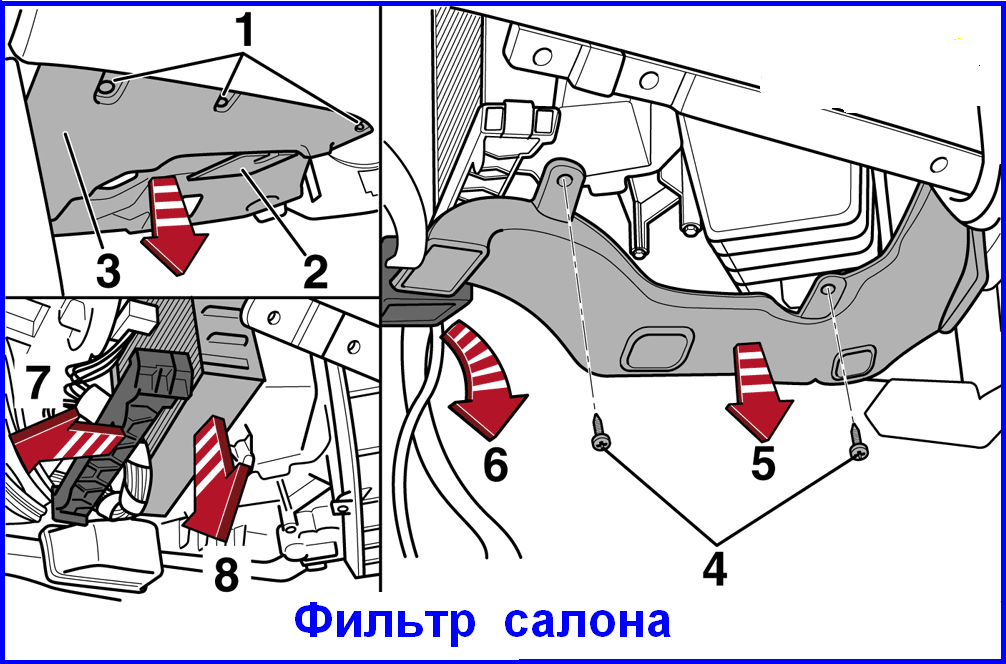 1
3
2
7
8
6
5
4
Фильтр салона