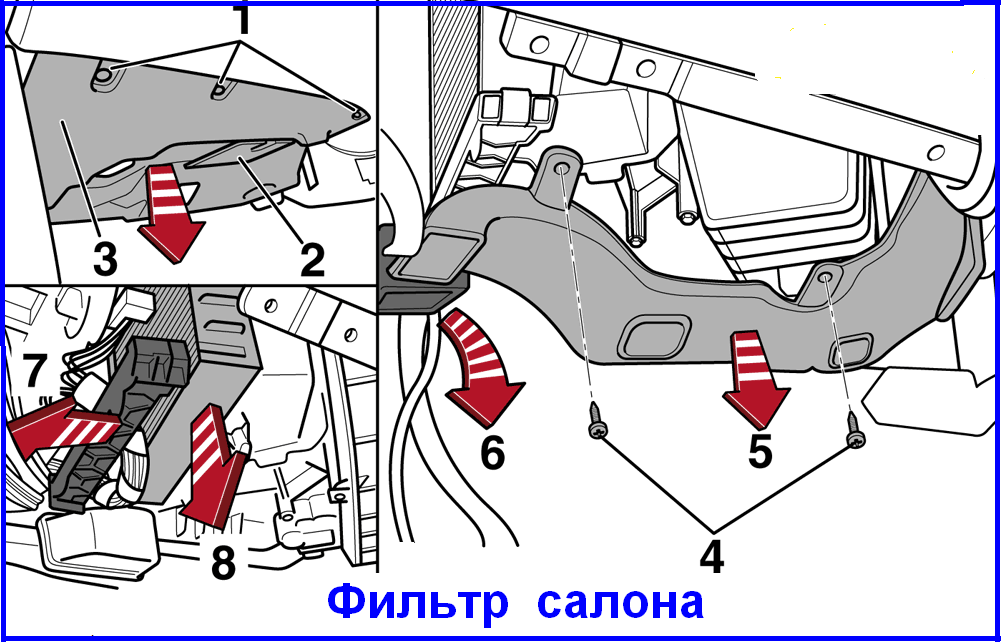 1
3
2
7
8
6
5
4
Фильтр салона