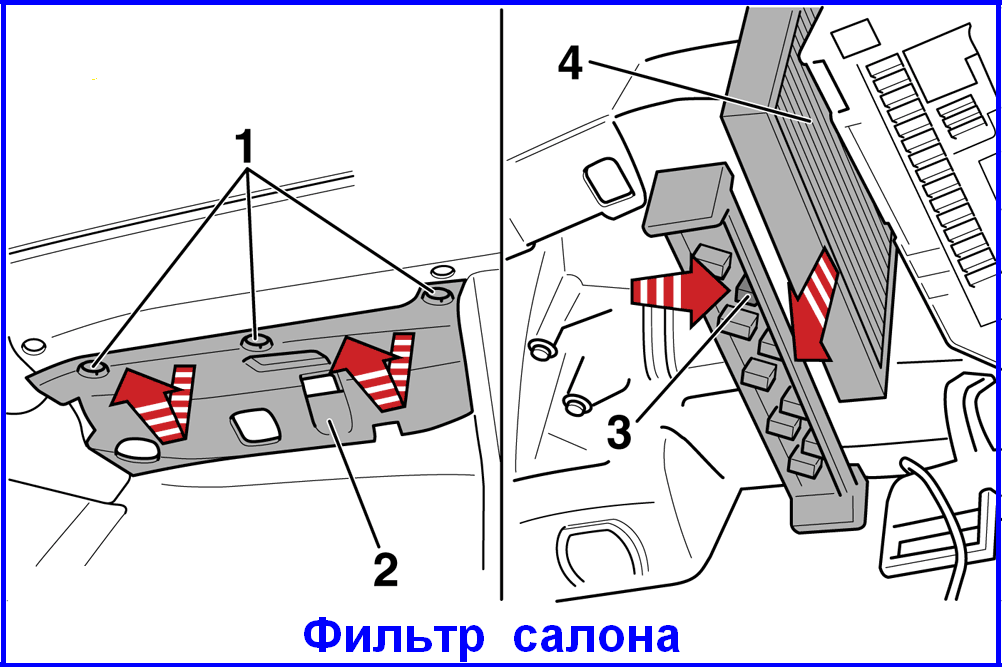 1
2
4
3
Фильтр салона