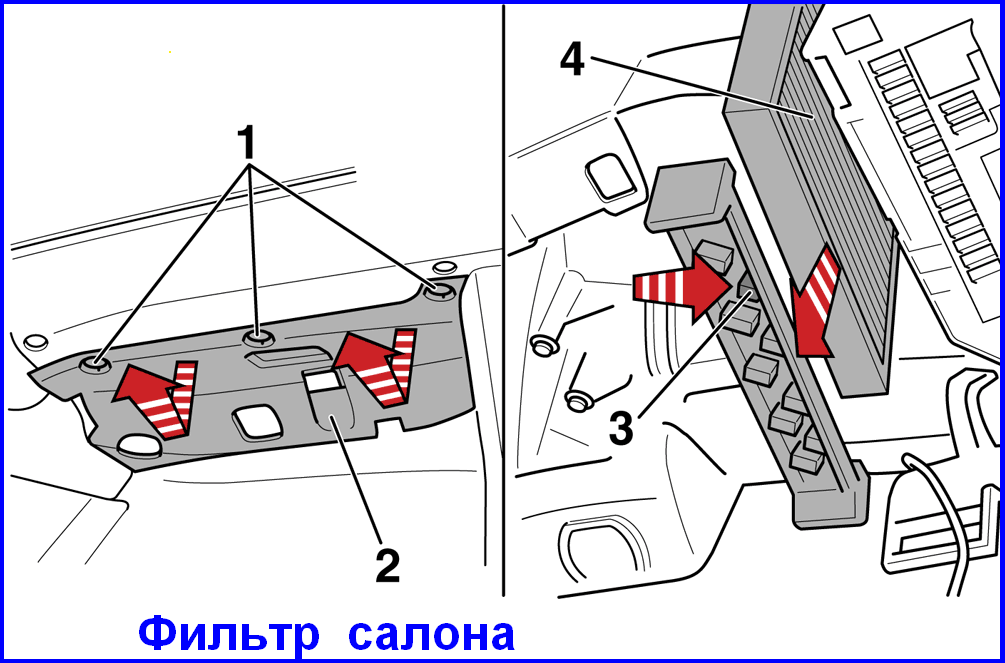 1
2
4
3
Фильтр салона