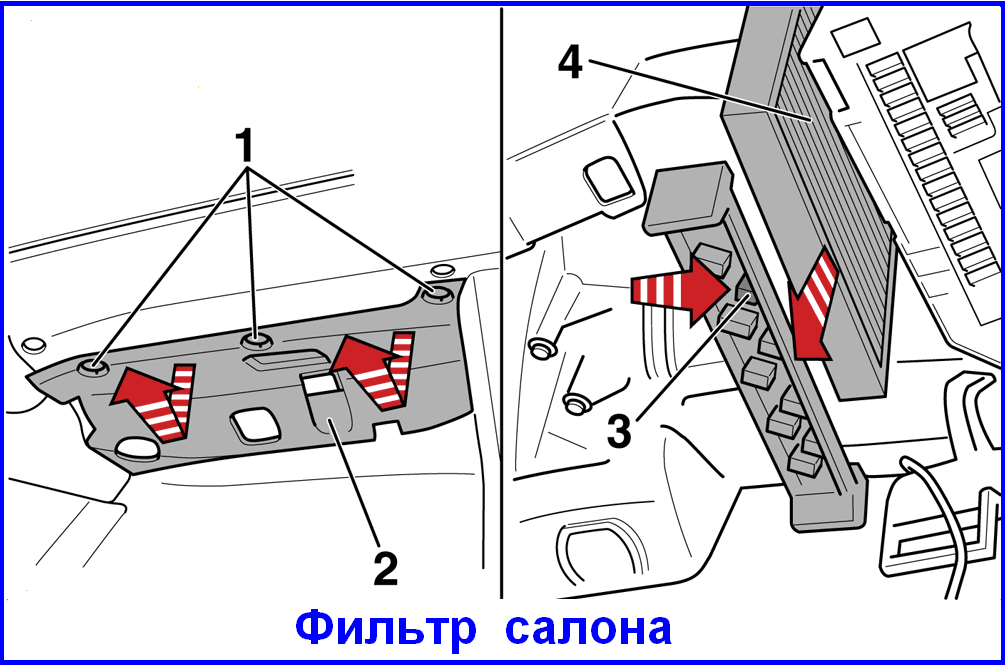 1
2
4
3
Фильтр салона