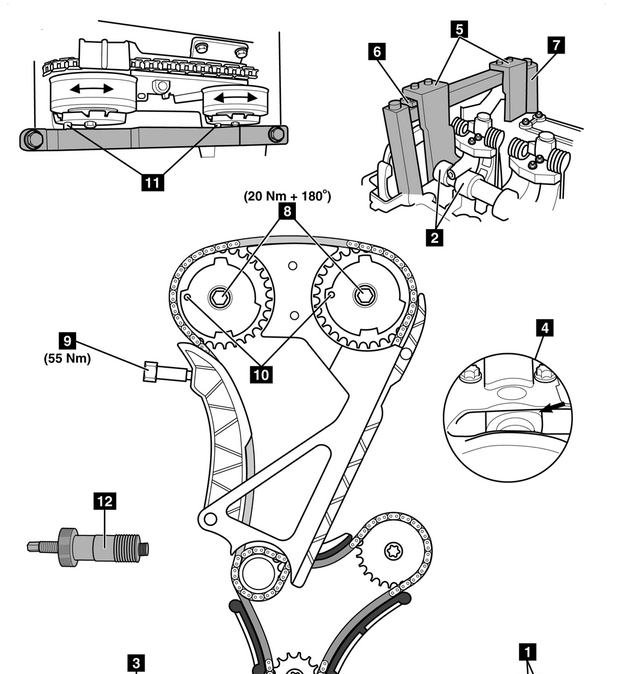 11

6

5

7

2

(20 Nm + 180°)

8

9

(55 Nm)

10

4

12

3

1