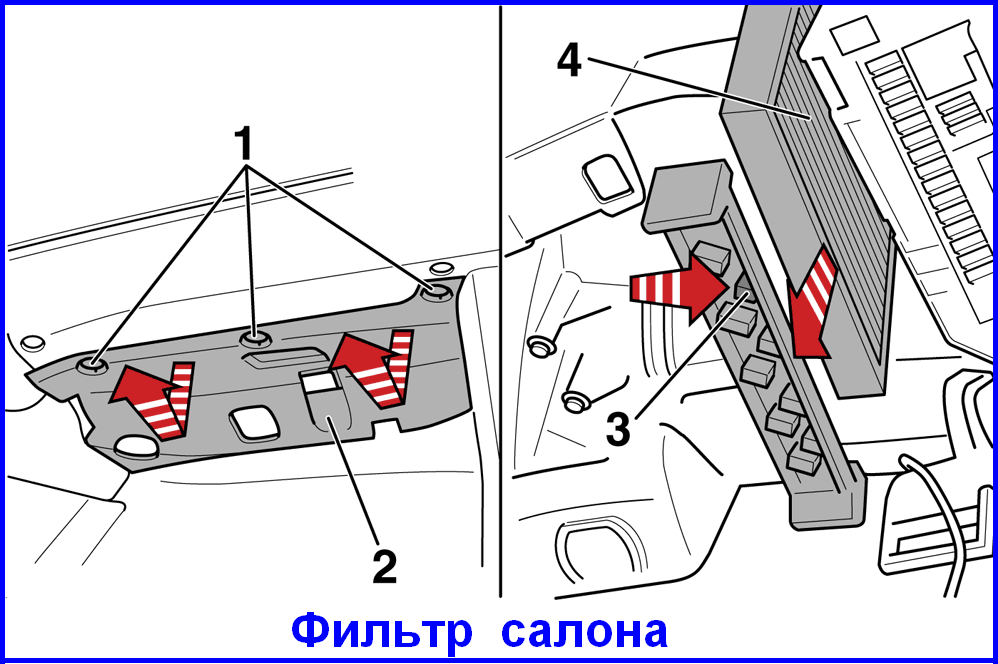 1

2

4

3

Фильтр салона