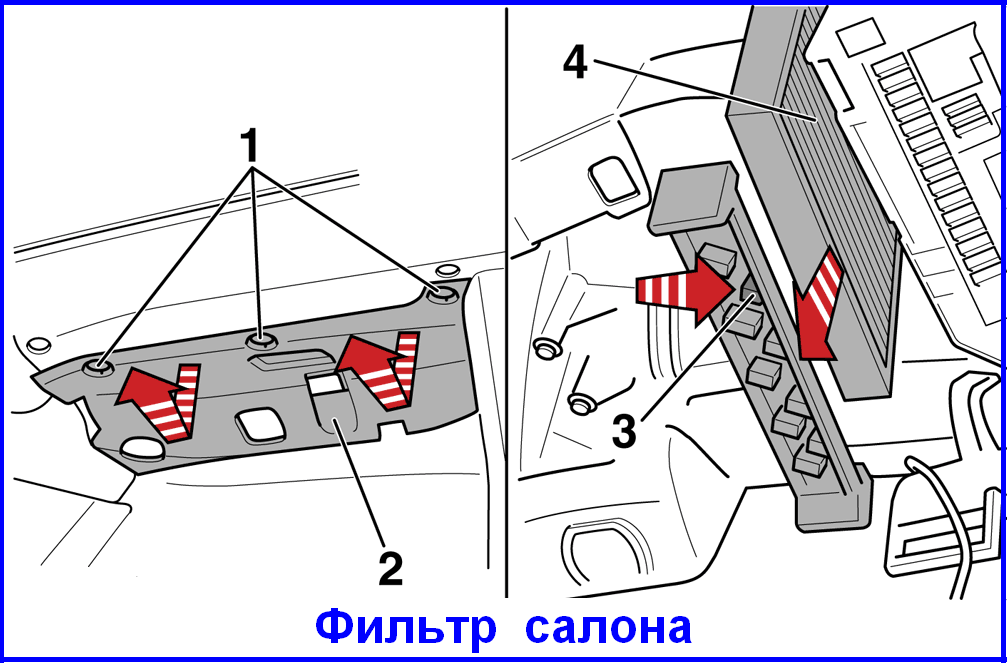 1
2
4
3
Фильтр салона