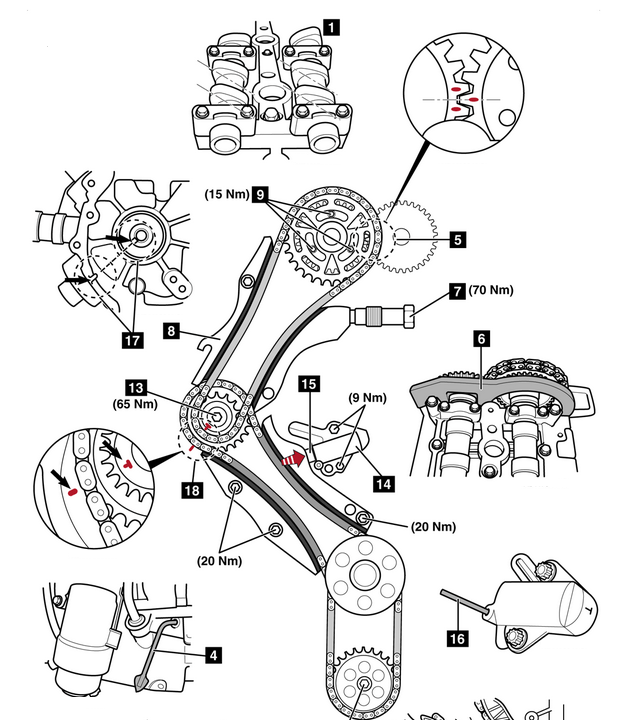 1
(15 Nm) 9
5
7 (70 Nm)
17
8
6
13
(65 Nm)
15
(9 Nm)
14
18
(20 Nm)
(20 Nm)
16
4