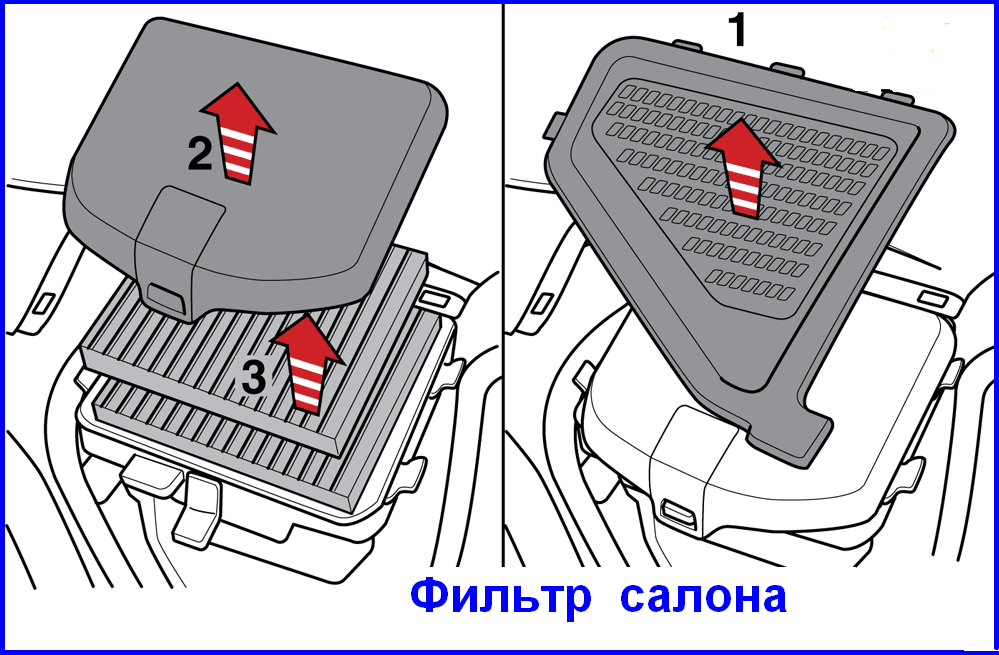 2

3

1

Фильтр салона