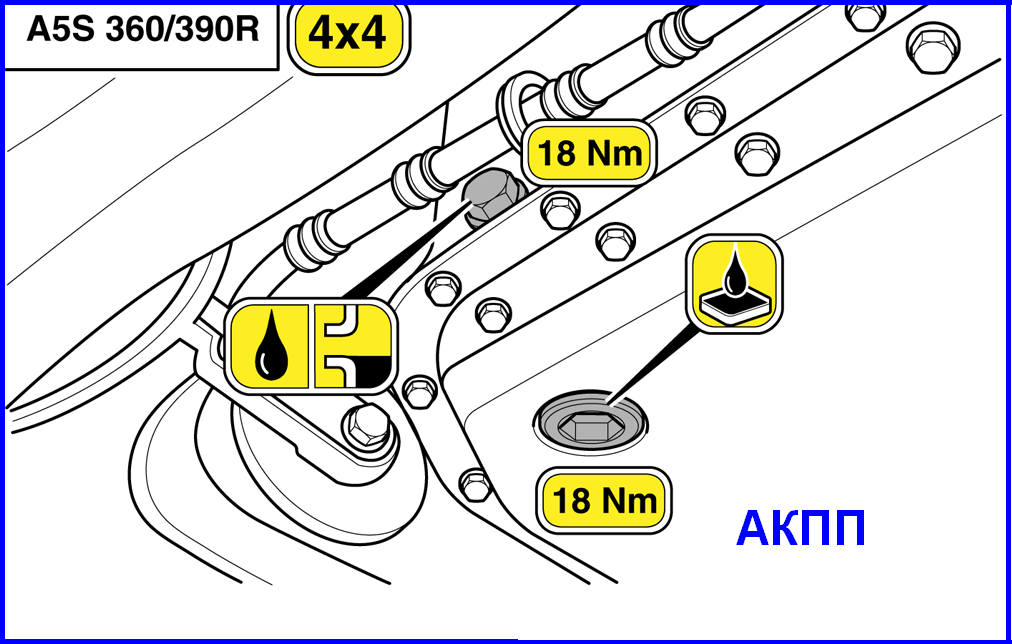 A5S 360/390R

4x4

18 Nm

18 Nm

АКПП