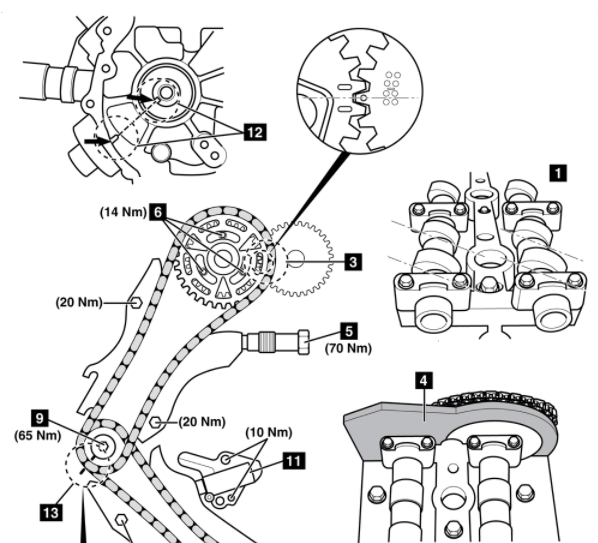 12
1
(14 Nm) 6
3
(20 Nm)
5
(70 Nm)
4
9
(65 Nm)
(20 Nm)
(10 Nm)
11
13