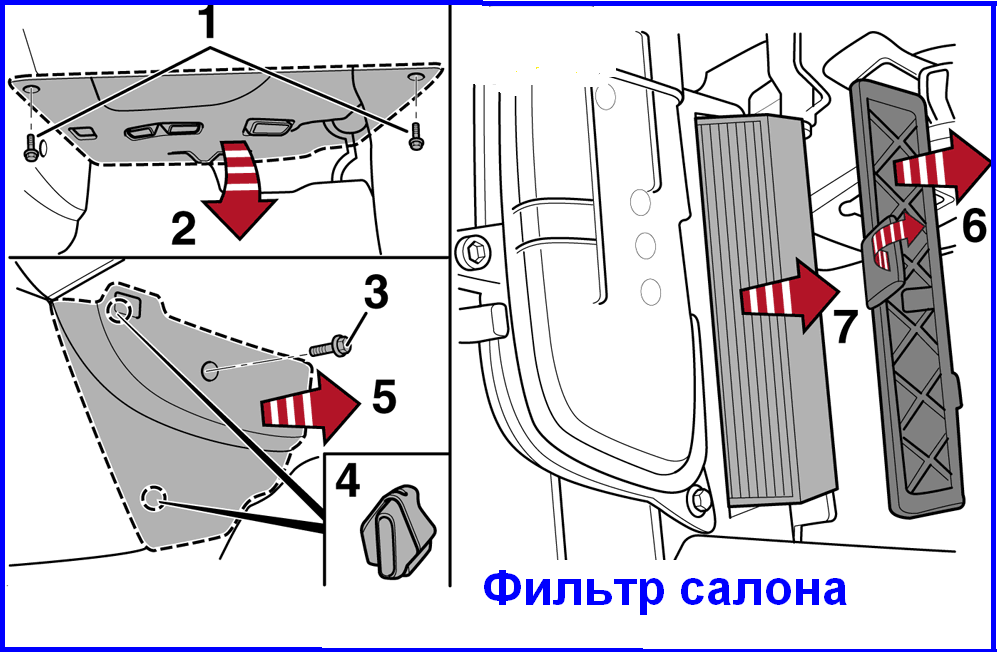 1
2
3
5
4
6
7
Фильтр салона