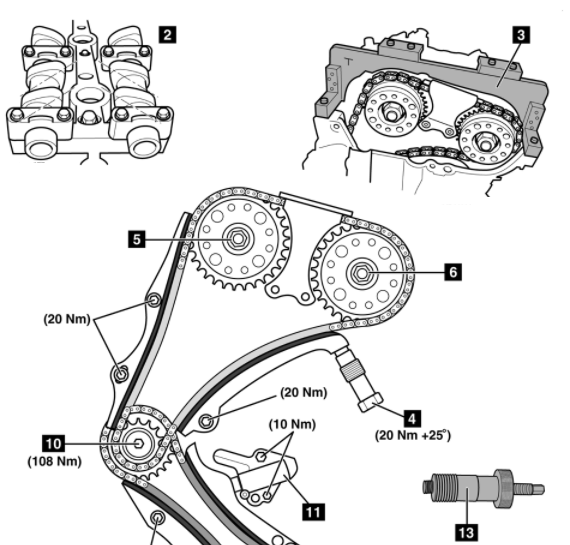 2

3

5

6

(20 Nm)

(20 Nm)

(10 Nm)

4
(20 Nm +25°)

10
(108 Nm)

11

13