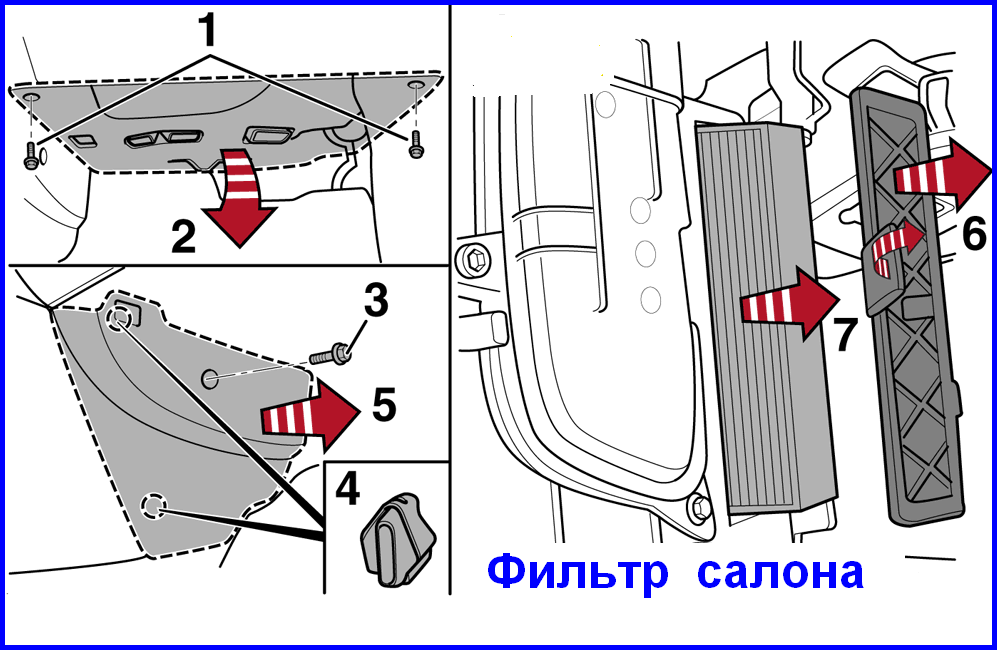 1
2
3
5
4
6
7
Фильтр салона