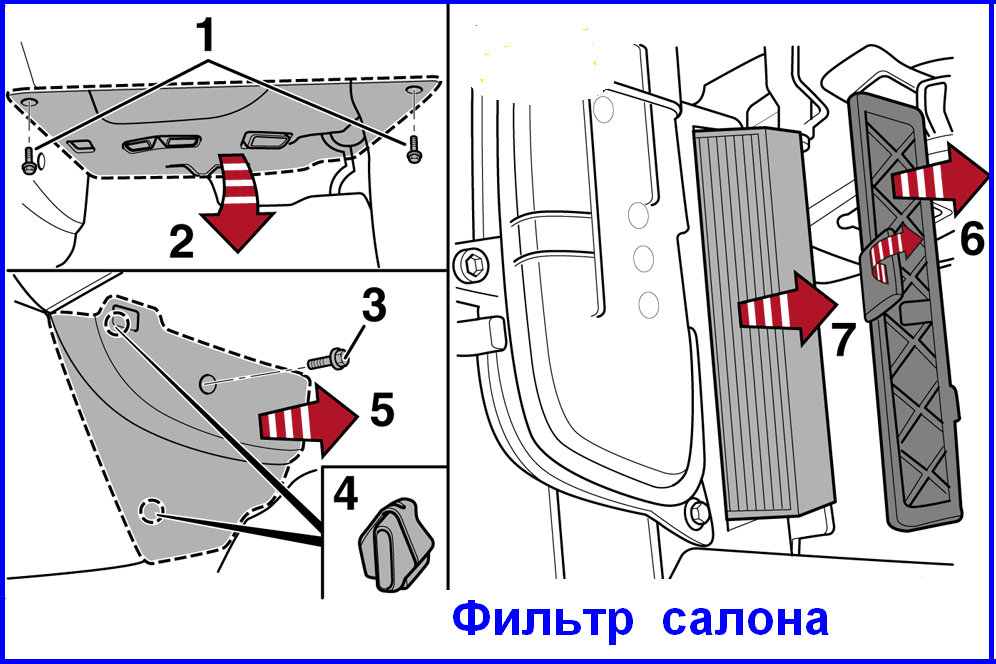 1
2
3
5
4
6
7
Фильтр салона