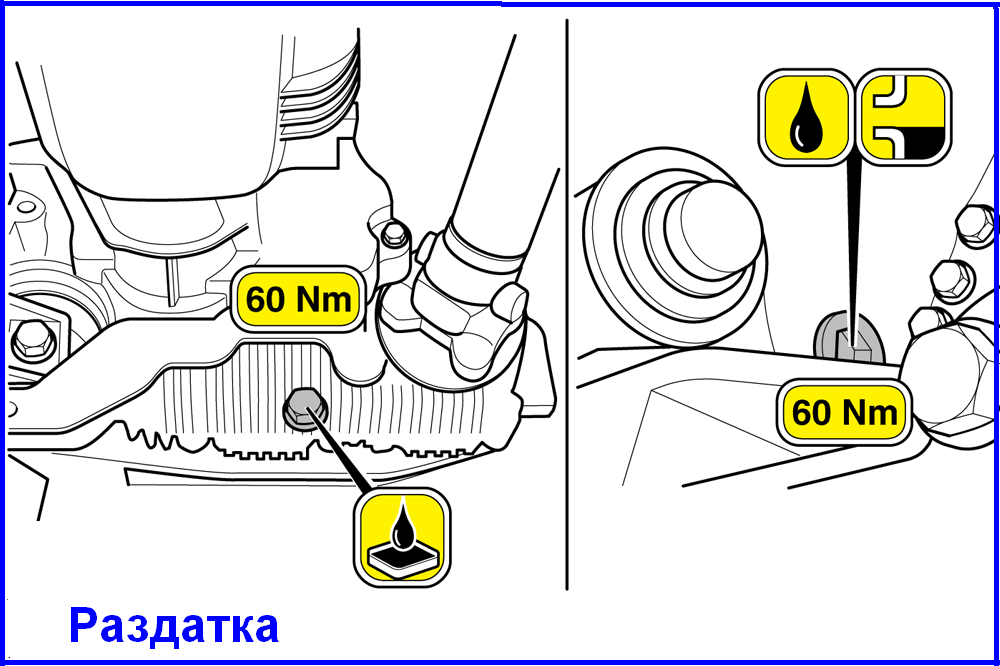 60 Nm

60 Nm

Раздатка