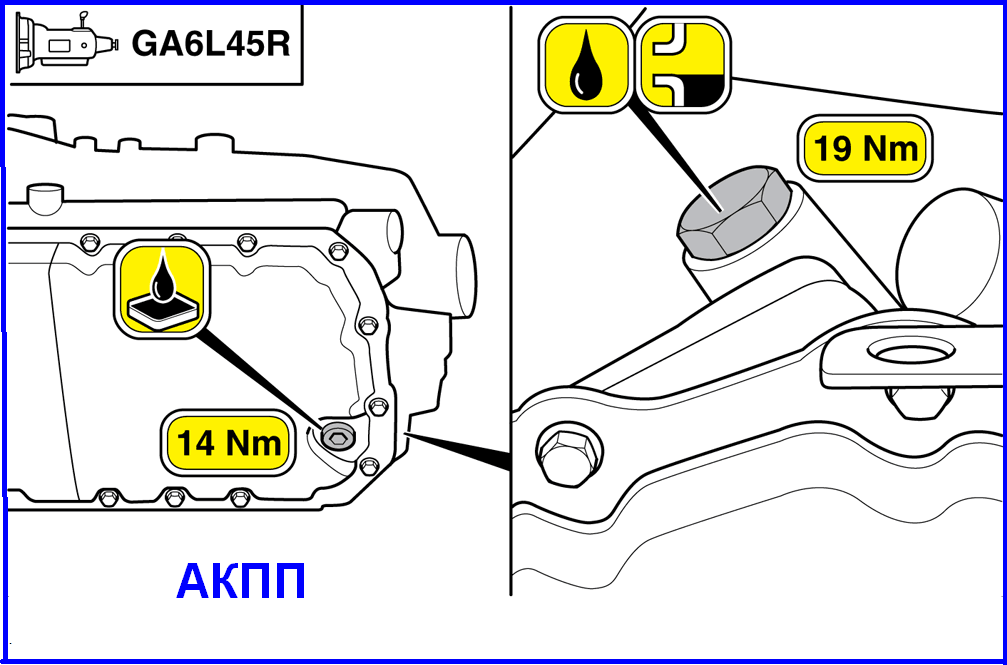 GA6L45R

19 Nm

14 Nm

АКПП