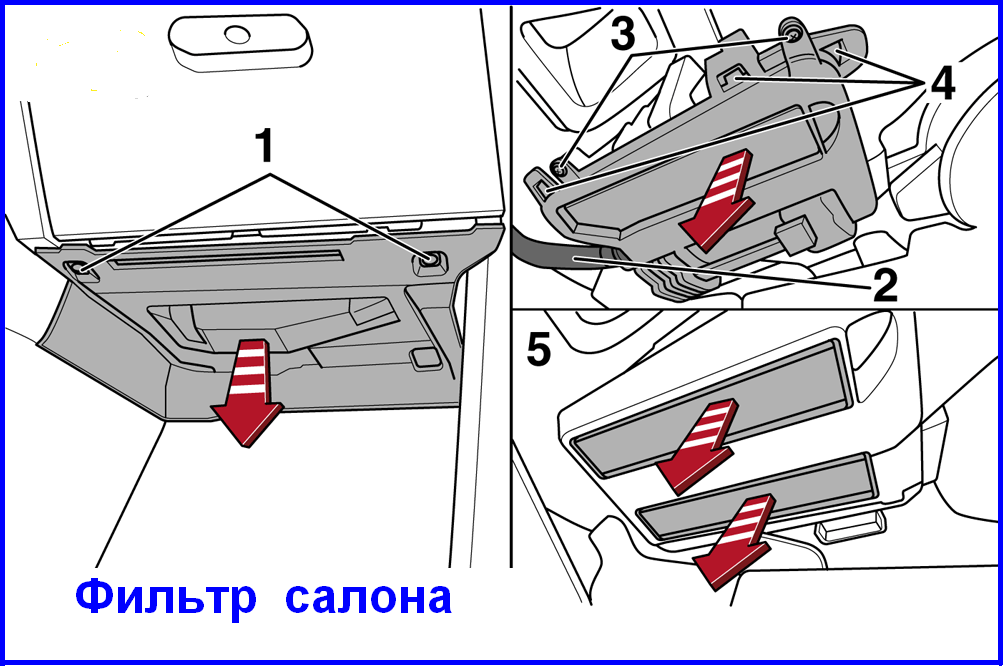 1
3
4
2
5
Фильтр салона