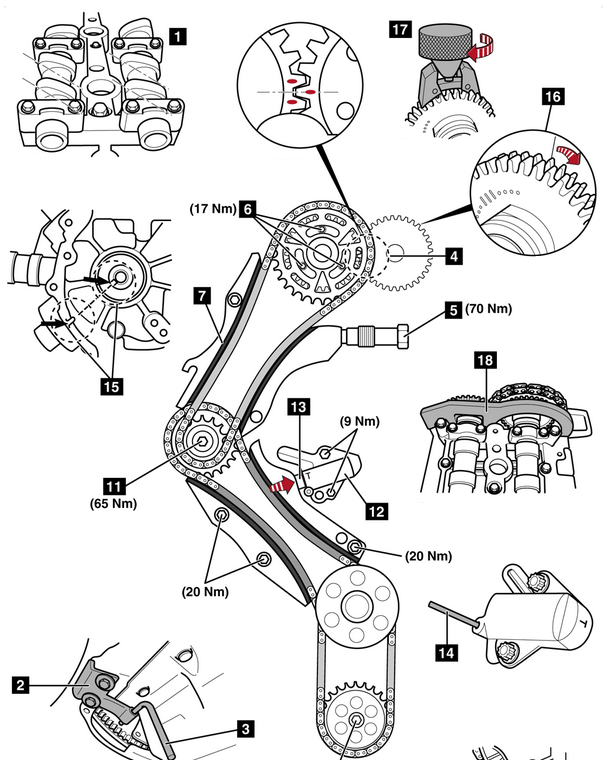 1

17

16

(17 Nm) 6

4

7

5 (70 Nm)

15

18

13

(9 Nm)

11

(65 Nm)

12

(20 Nm)

(20 Nm)

14

2

3