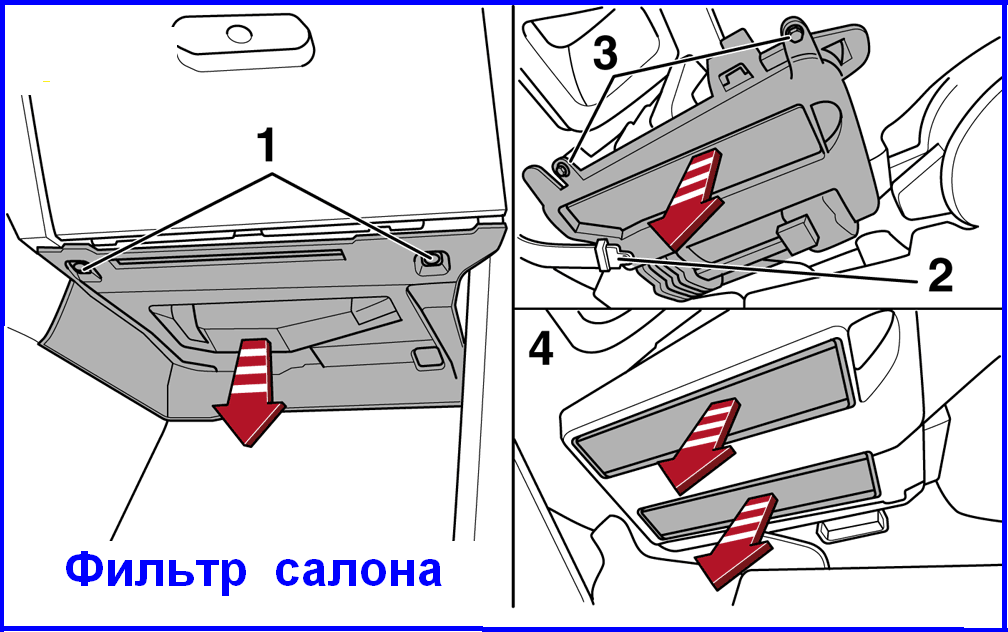 1

3

2

4

Фильтр салона