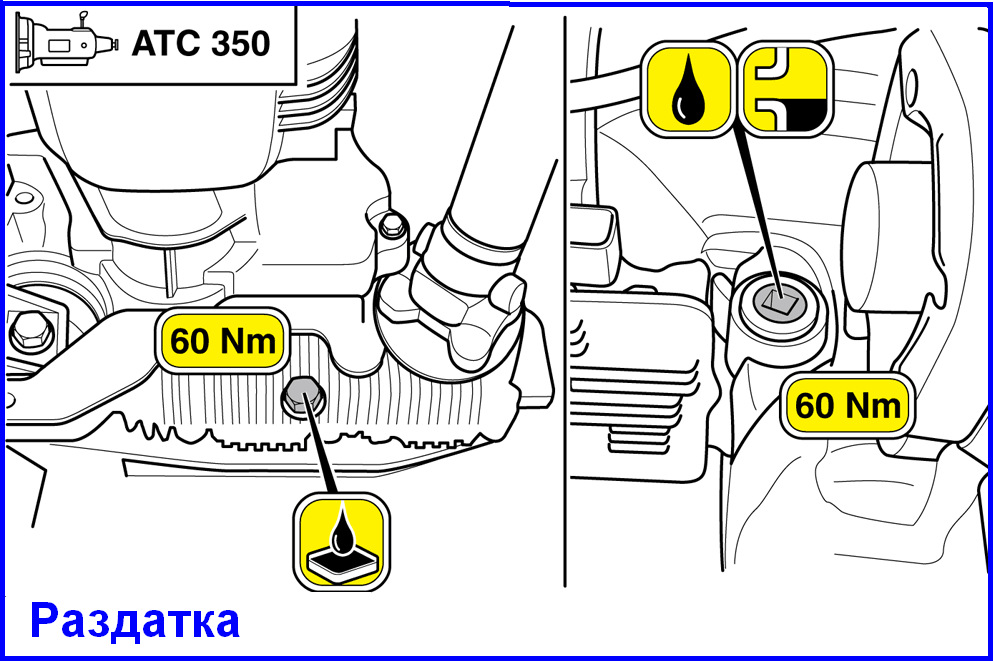 ATC 350

60 Nm

60 Nm

Раздатка