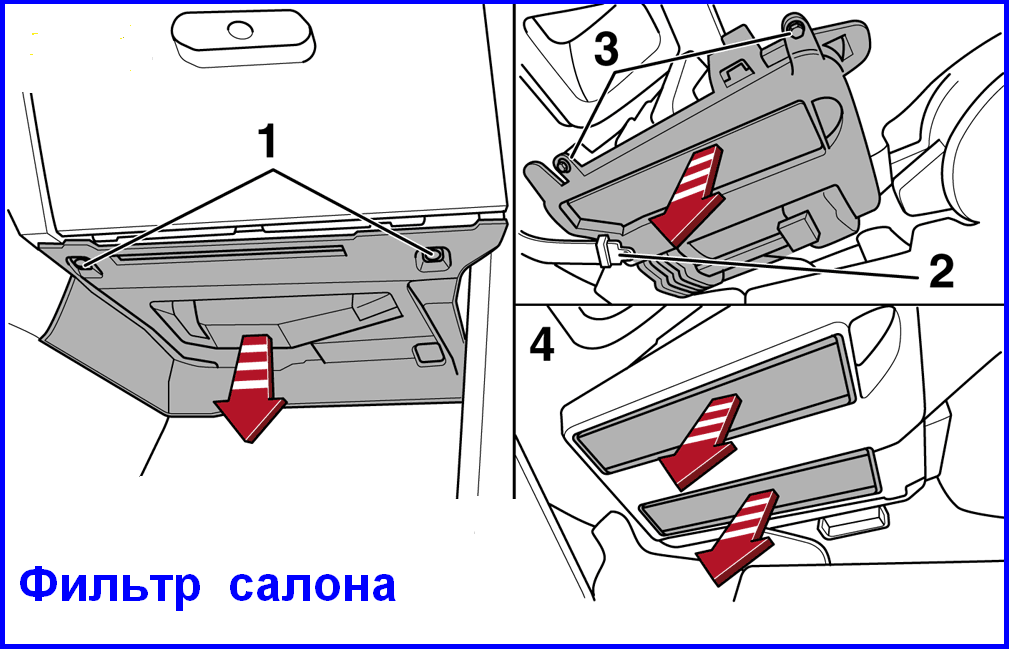 1
3
2
4
Фильтр салона