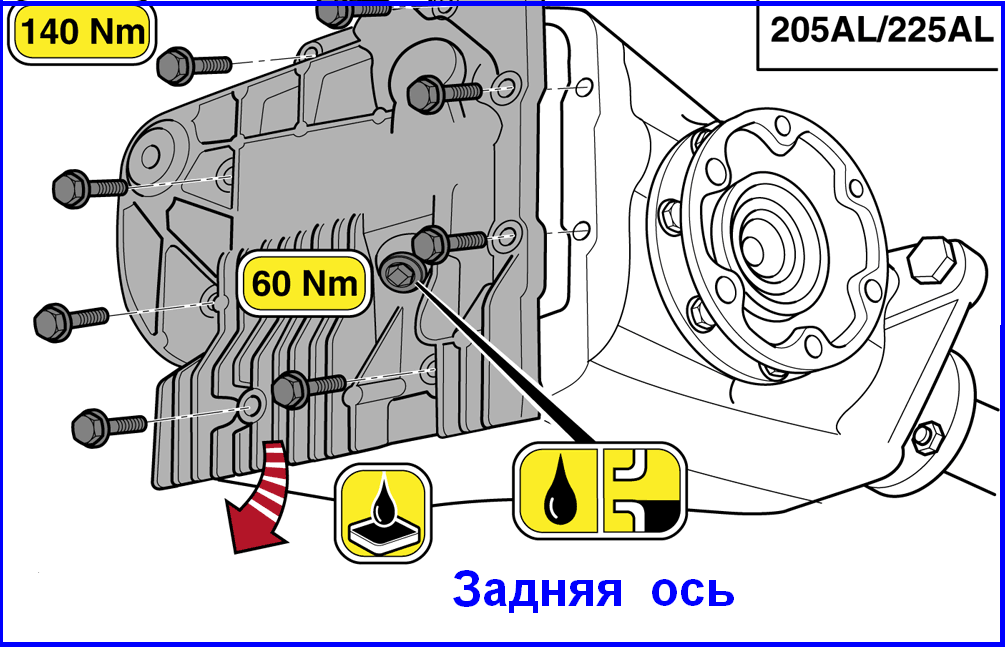 140 Nm

205AL/225AL

60 Nm

Задняя ось