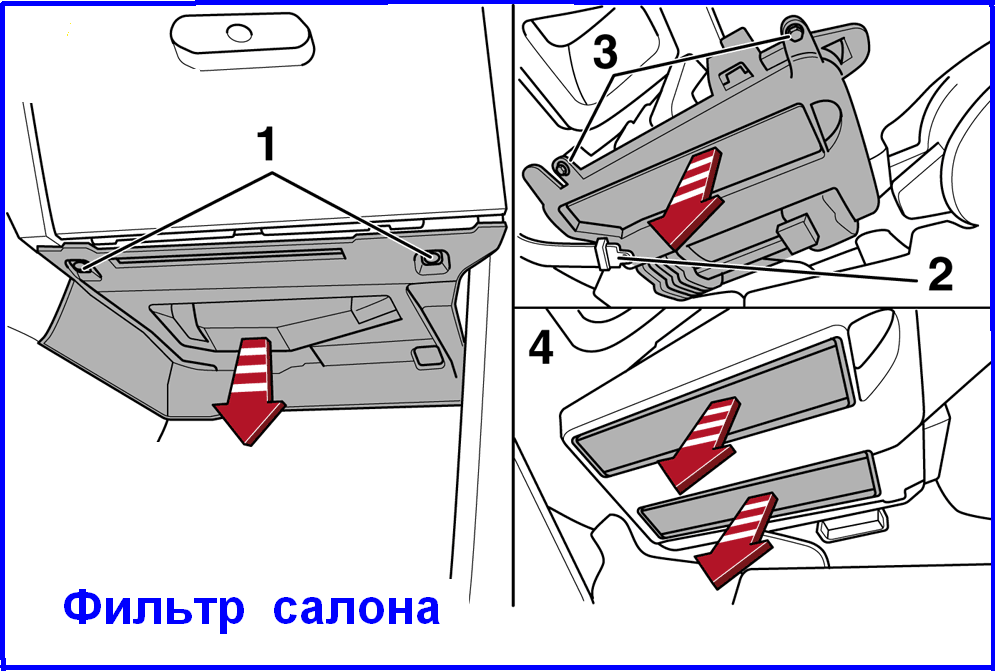 1
3
2
4
Фильтр салона