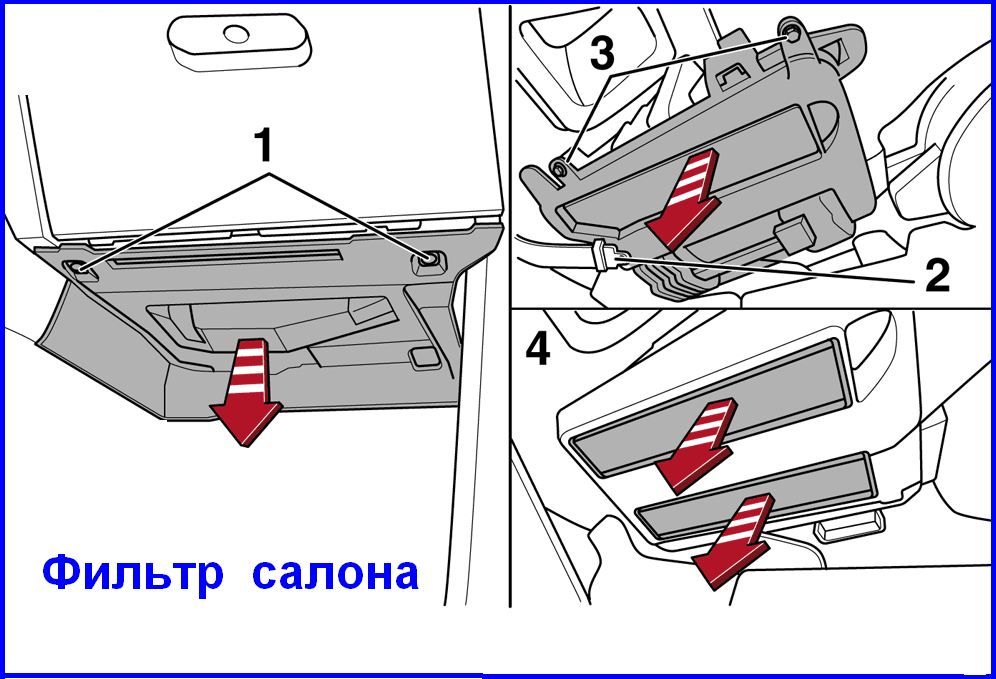 1

3

2

4

Фильтр салона