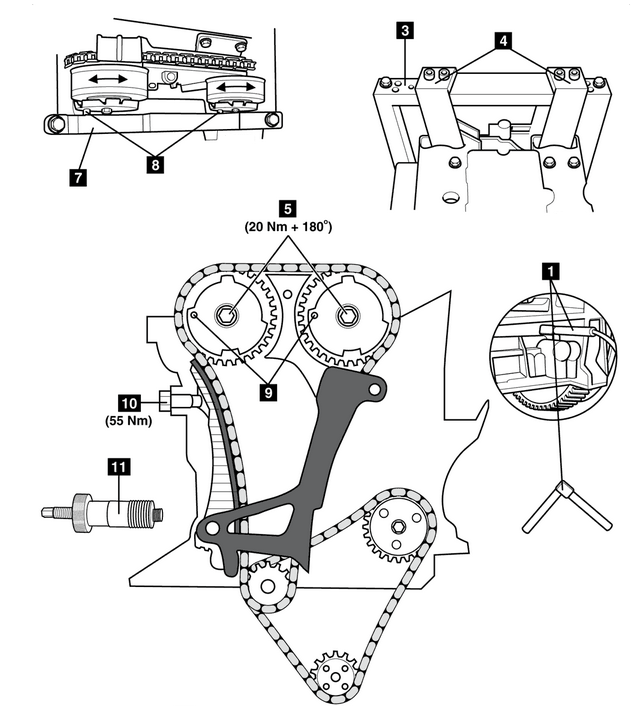 3
4
7
8
5
(20 Nm + 180°)
1
9
10
(55 Nm)
11