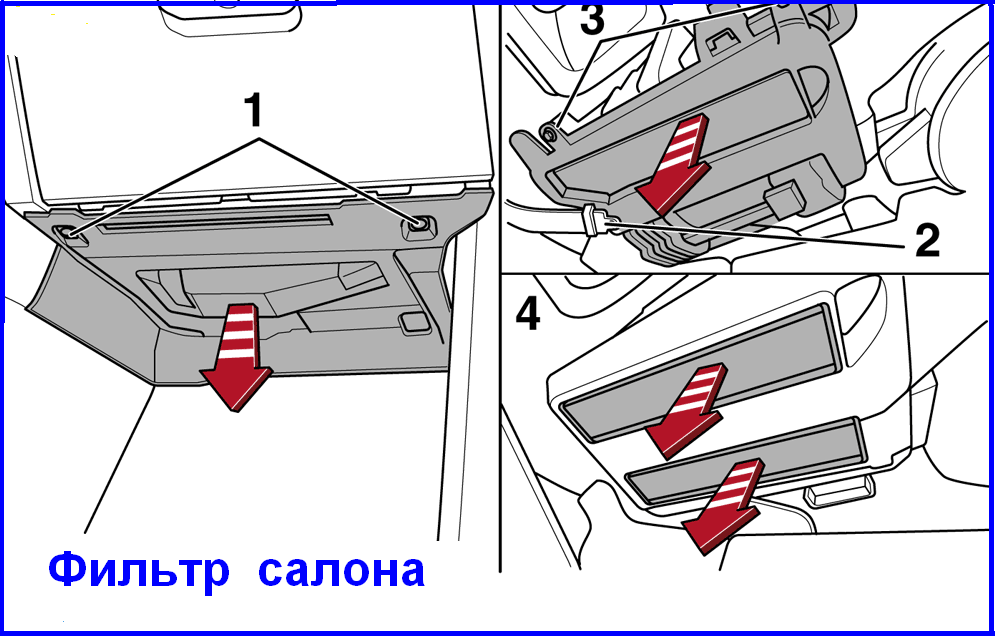 1

3

2

4

Фильтр салона