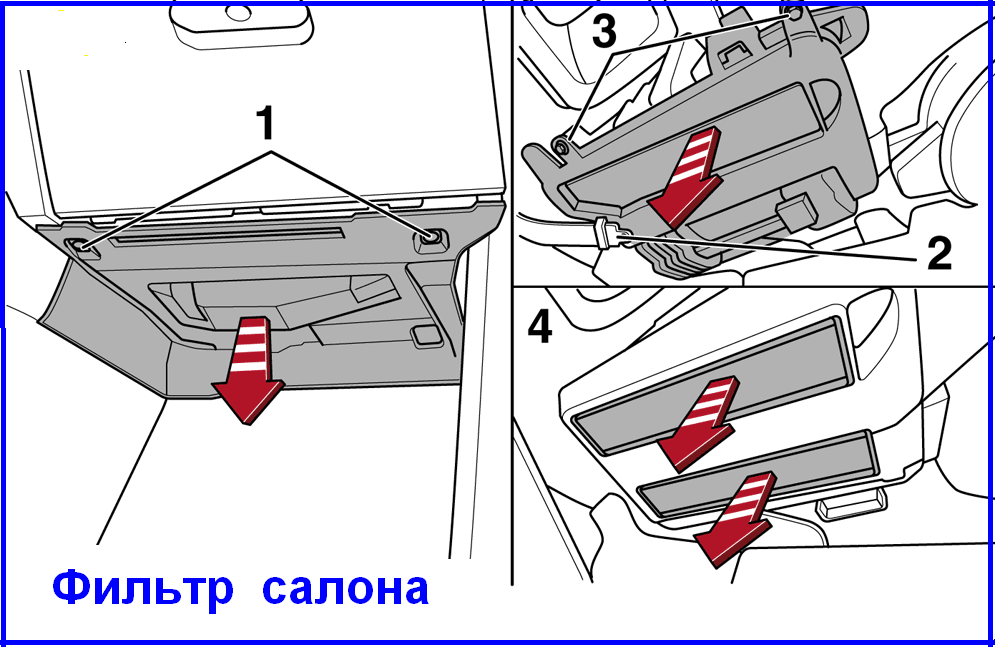 1

3

2

4

Фильтр салона