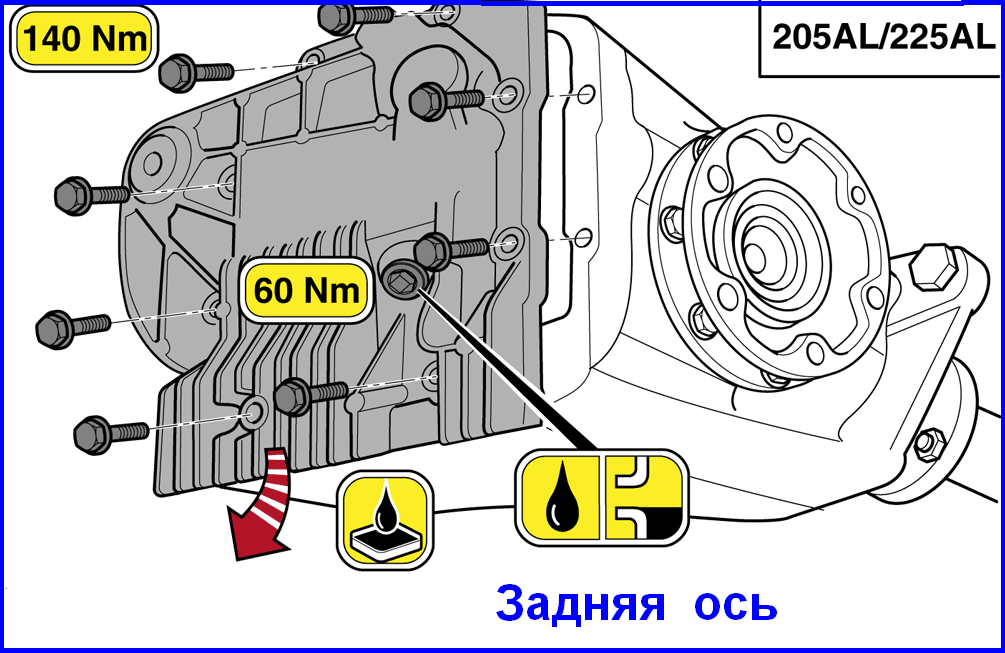 140 Nm

205AL/225AL

60 Nm

Задняя ось