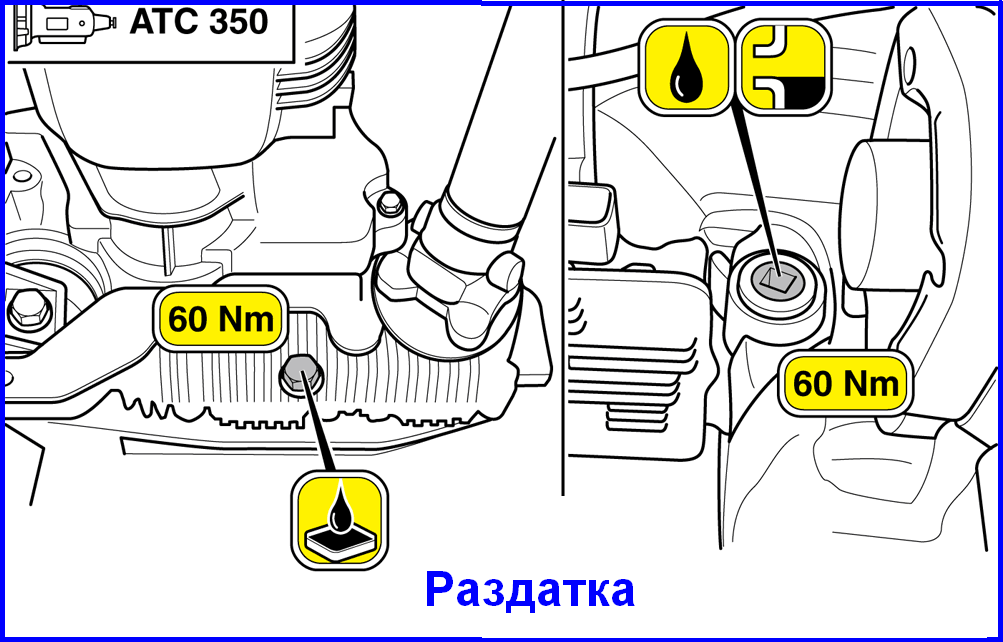 ATC 350

60 Nm

60 Nm

Раздатка