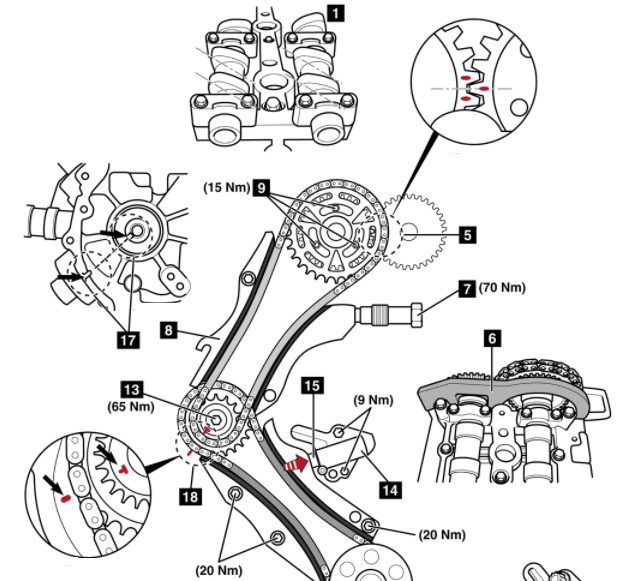 1

(15 Nm) 9

5

7 (70 Nm)

17

8

6

13
(65 Nm)

15

(9 Nm)

14

18

(20 Nm)

(20 Nm)