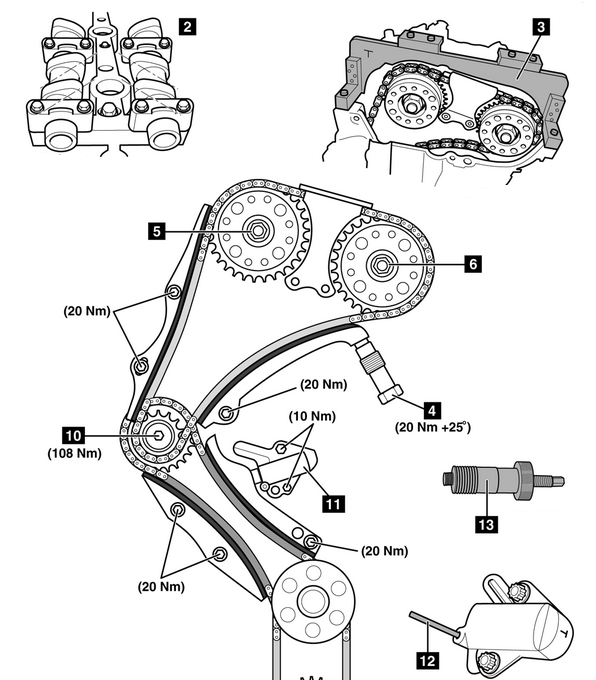 2

3

5

6

(20 Nm)

(20 Nm)

4

(20 Nm +25°)

(10 Nm)

10

(108 Nm)

11

13

(20 Nm)

(20 Nm)

12